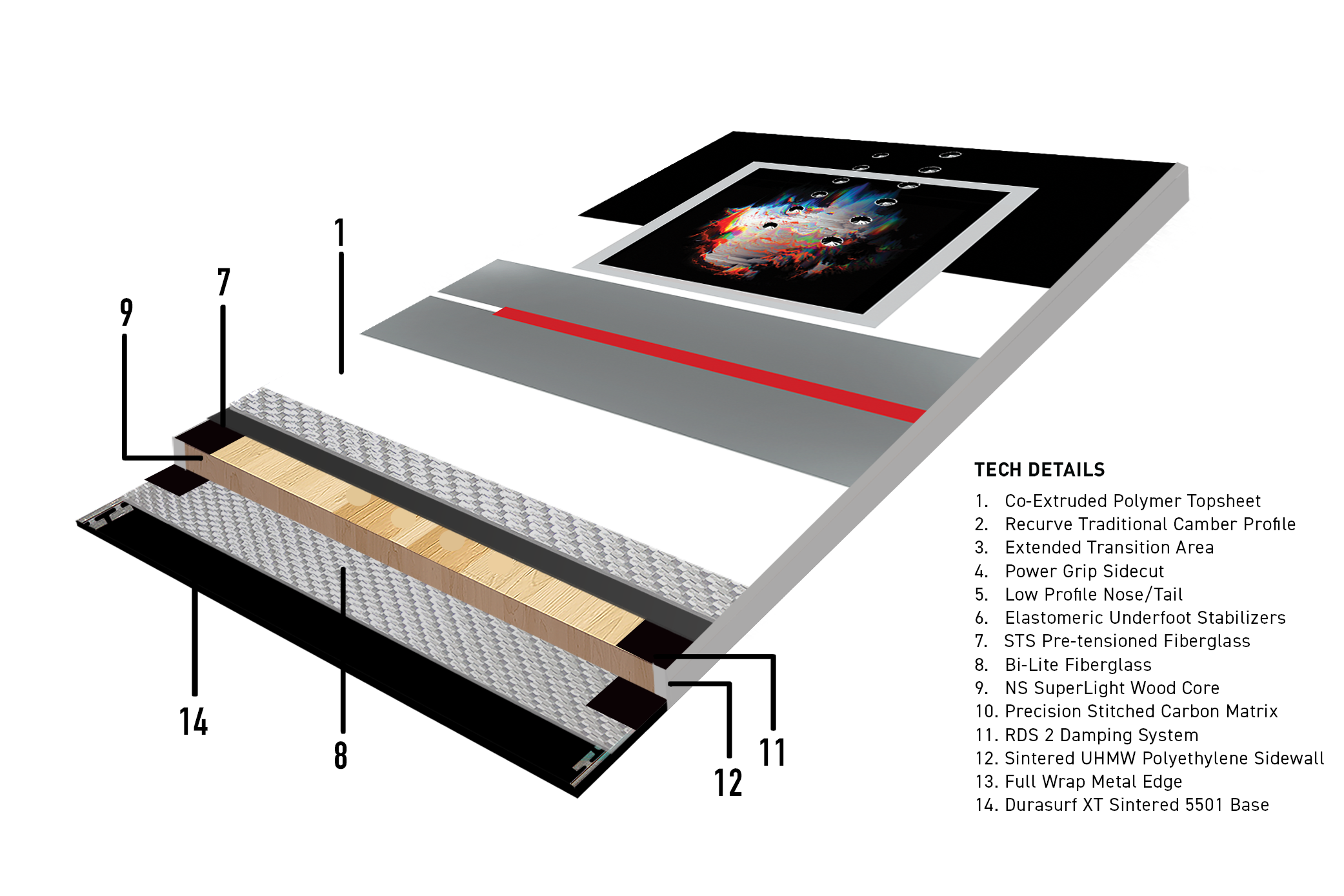 1

7

9

14

8

12

11

TECH DETAILS

1. Co-Extruded Polymer Topsheet
2. Recurve Traditional Camber Profile
3. Extended Transition Area
4. Power Grip Sidecut
5. Low Profile Nose/Tail
6. Elastomeric Underfoot Stabilizers
7. STS Pre-tensioned Fiberglass
8. Bi-Lite Fiberglass
9. NS SuperLight Wood Core
10. Precision Stitched Carbon Matrix
11. RDS 2 Damping System
12. Sintered UHMW Polyethylene Sidewall
13. Full Wrap Metal Edge
14. Durasurf XT Sintered 5501 Base